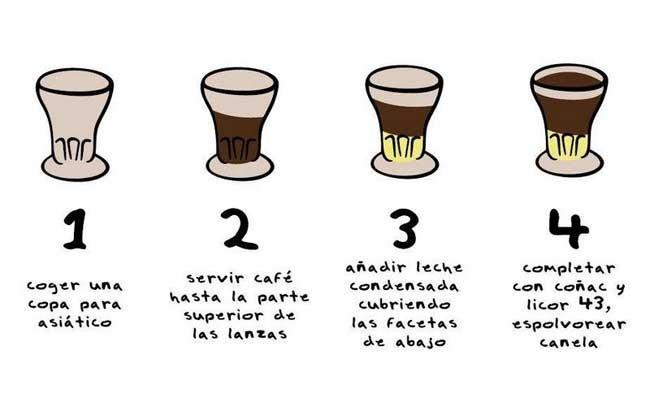 1

coger una copa para asiático

2

servir café hasta la parte superior de las lanzas

3

añadir leche condensada cubriendo las facetas de abajo

4

completar con coñac y licor 43, espolvorear canela